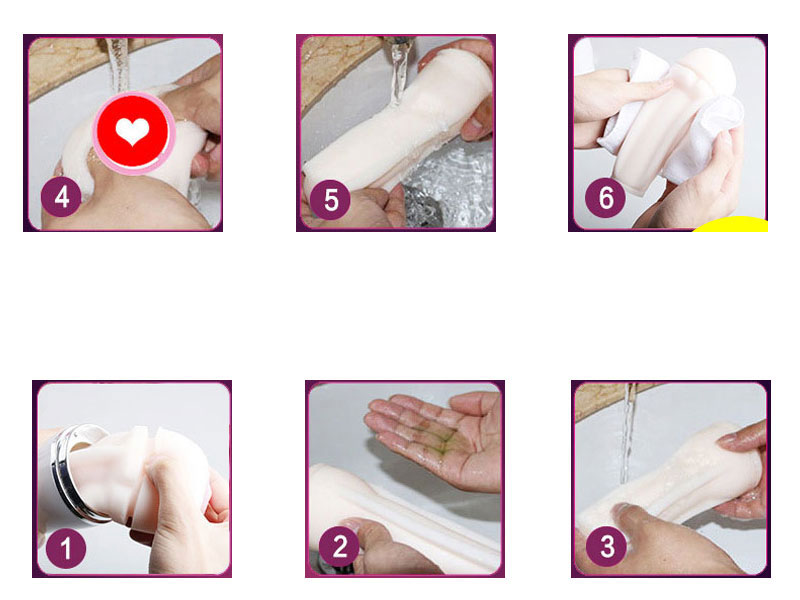 4

5

6

1

2

3